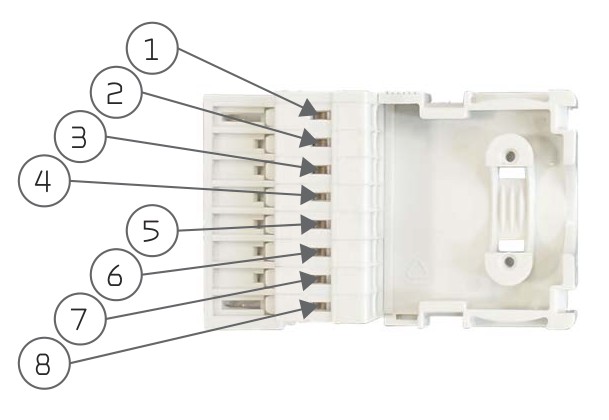 1
2
3
4
5
6
7
8