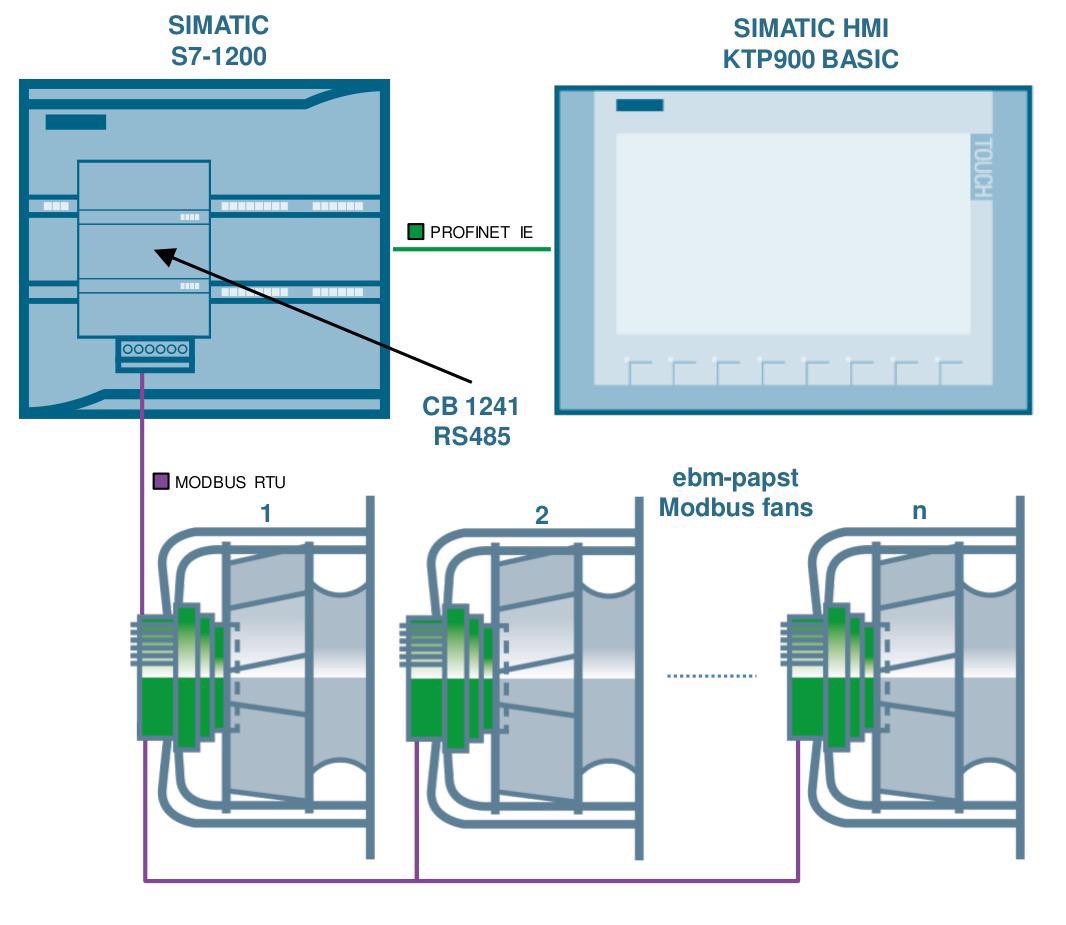 SIMATIC
S7-1200

SIMATIC HMI
KTP900 BASIC

TOUCH

PROFINET IE

CB 1241
RS485

MODBUS RTU

ebm-papst
Modbus fans

1

2

n