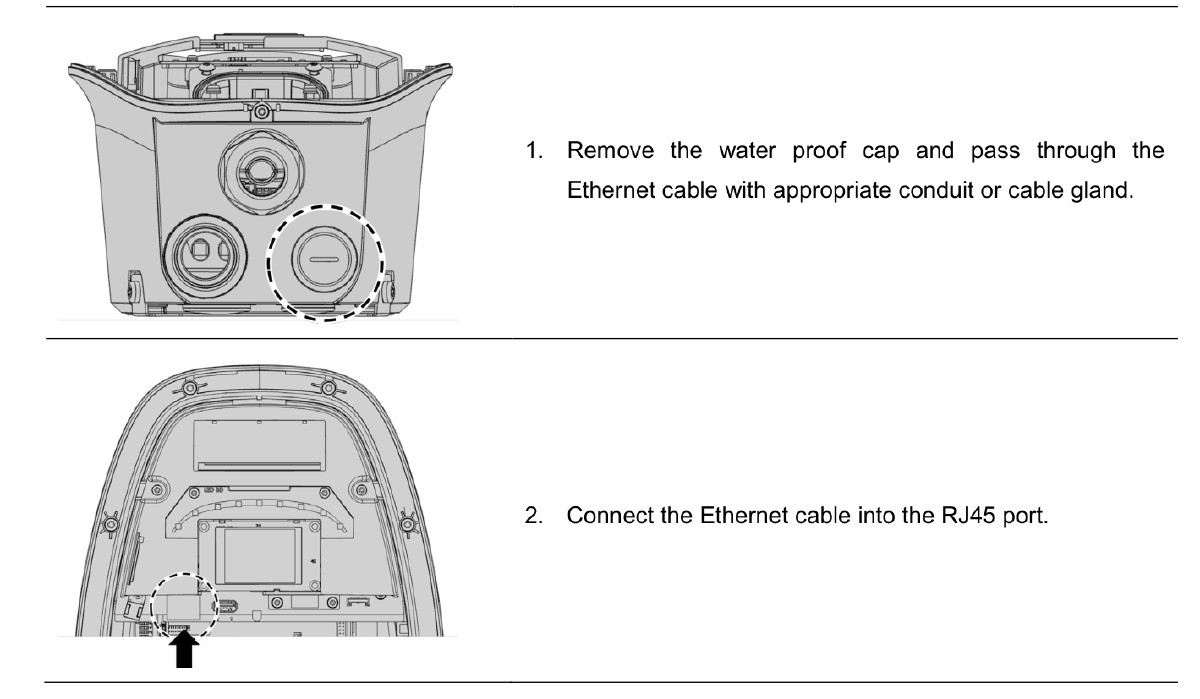 1. Remove the water proof cap and pass through the Ethernet cable with appropriate conduit or cable gland.

2. Connect the Ethernet cable into the RJ45 port.